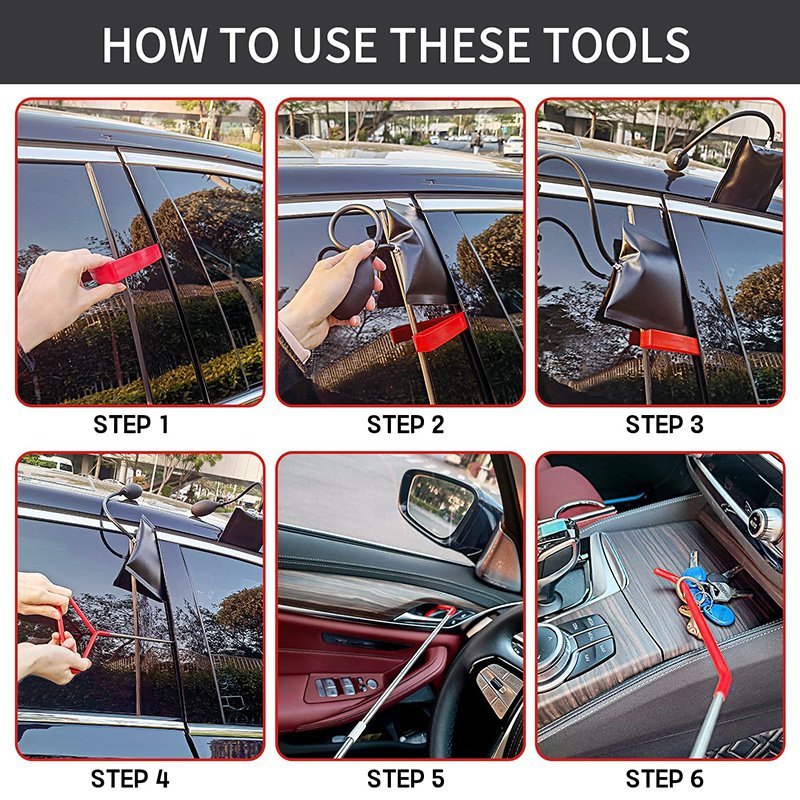 HOW TO USE THESE TOOLS

STEP 1

STEP 2

STEP 3

STEP 4

STEP 5

STEP 6