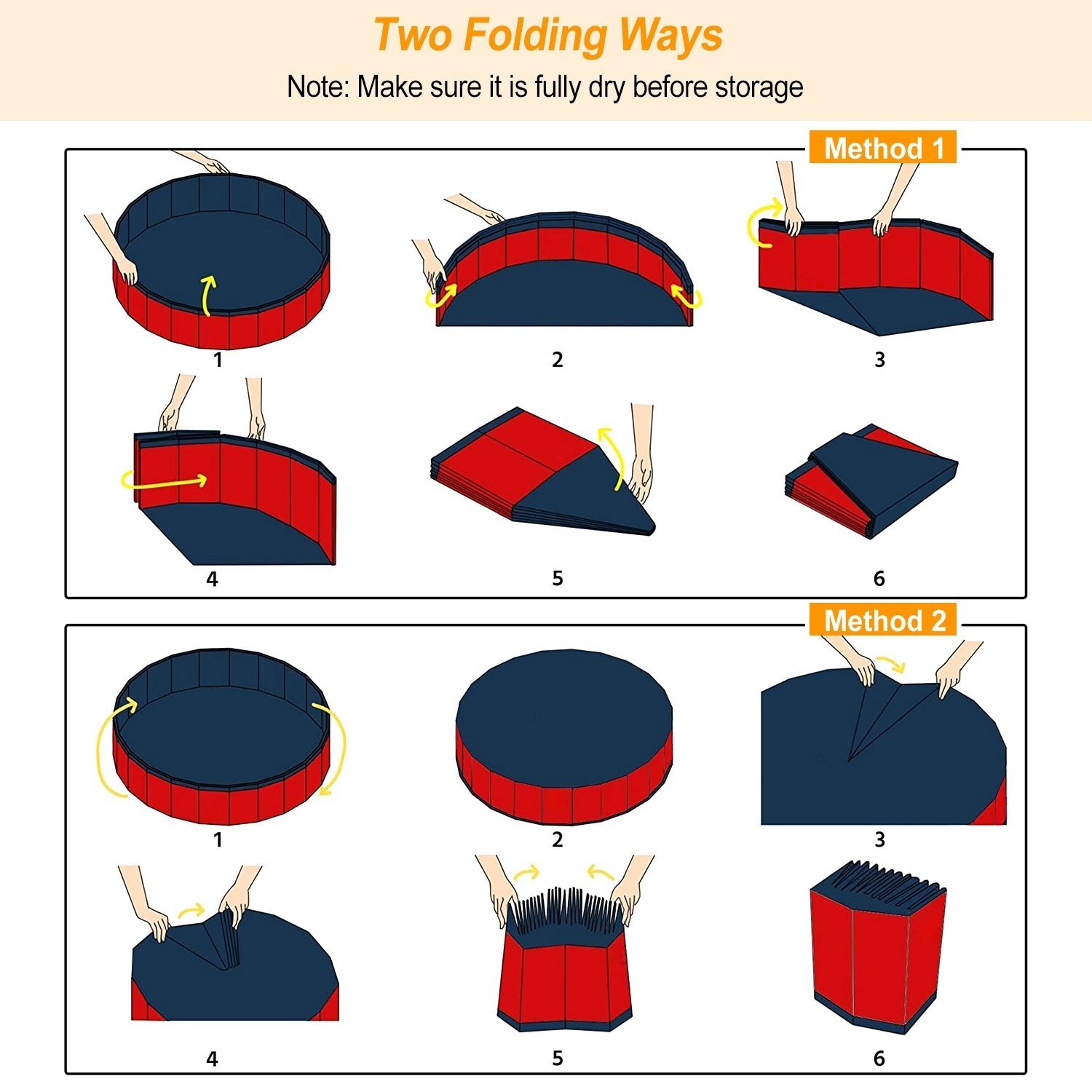 Two Folding Ways

Note: Make sure it is fully dry before storage

Method 1

1

2

3

4

5

6

Method 2

1

2

3

4

5

6